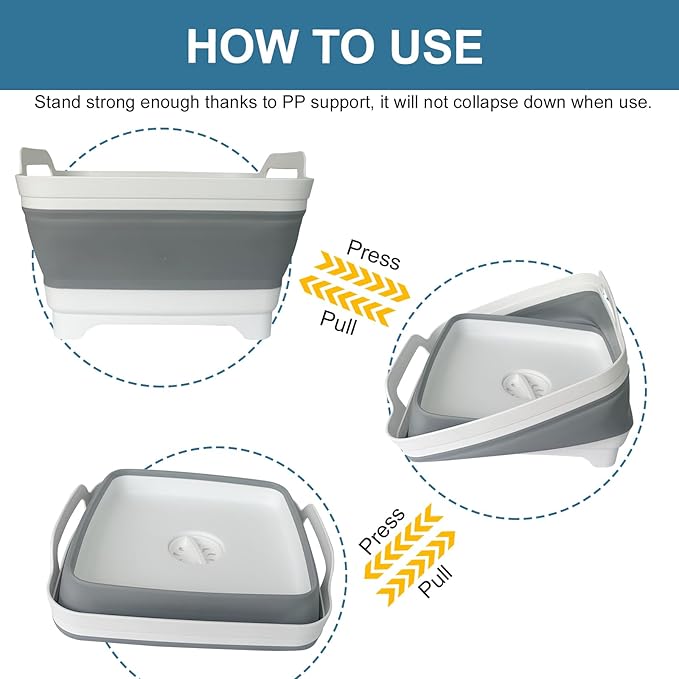 HOW TO USE

Stand strong enough thanks to PP support, it will not collapse down when use.

Press

Pull

Press

Pull