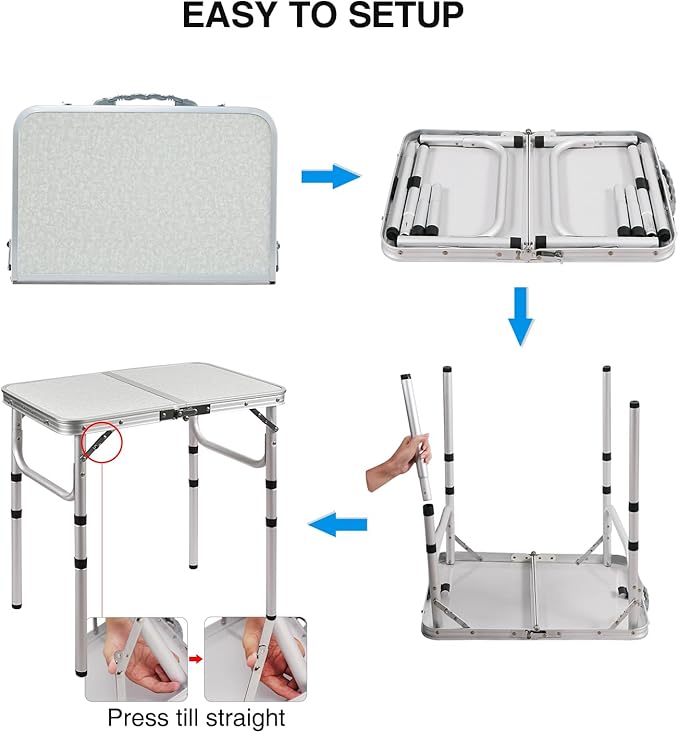 EASY TO SETUP

Press till straight