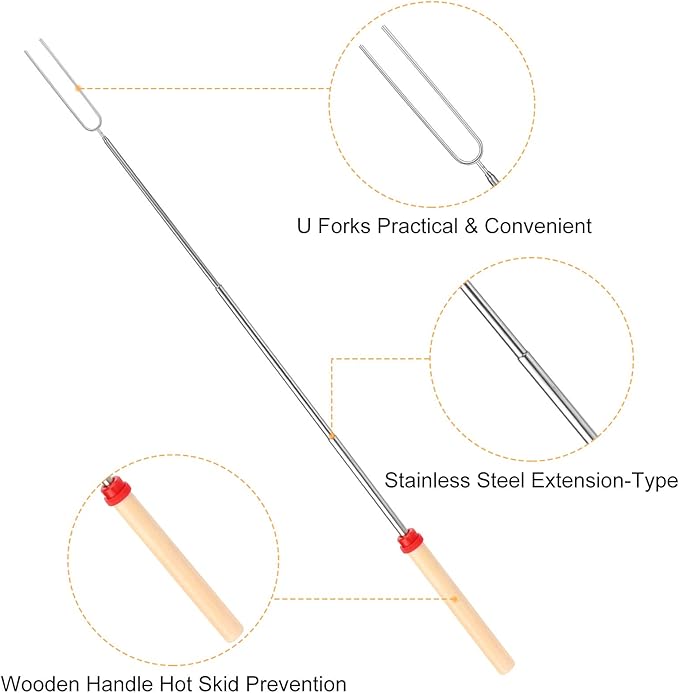 U Forks Practical & Convenient

Stainless Steel Extension-Type

Wooden Handle Hot Skid Prevention