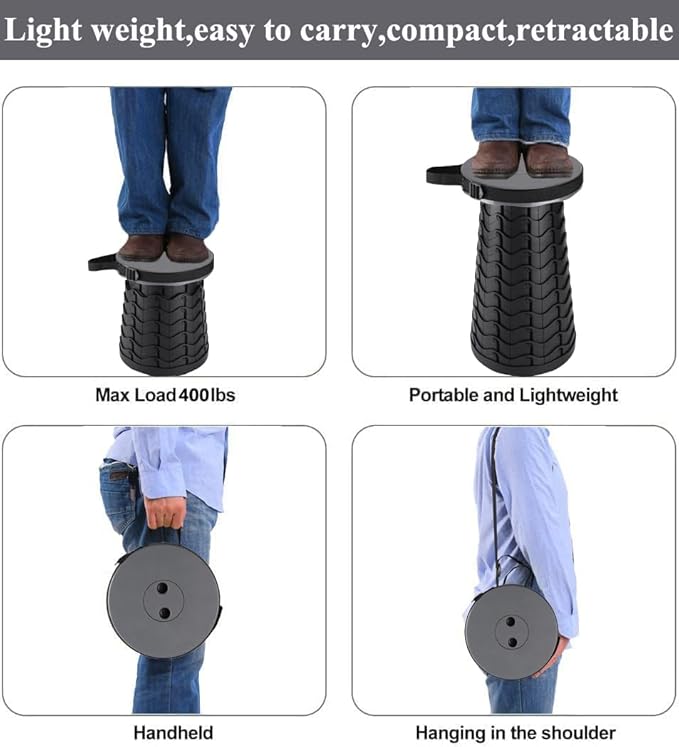 Light weight,easy to carry,compact,retractable

Max Load 400lbs

Portable and Lightweight

Handheld

Hanging in the shoulder