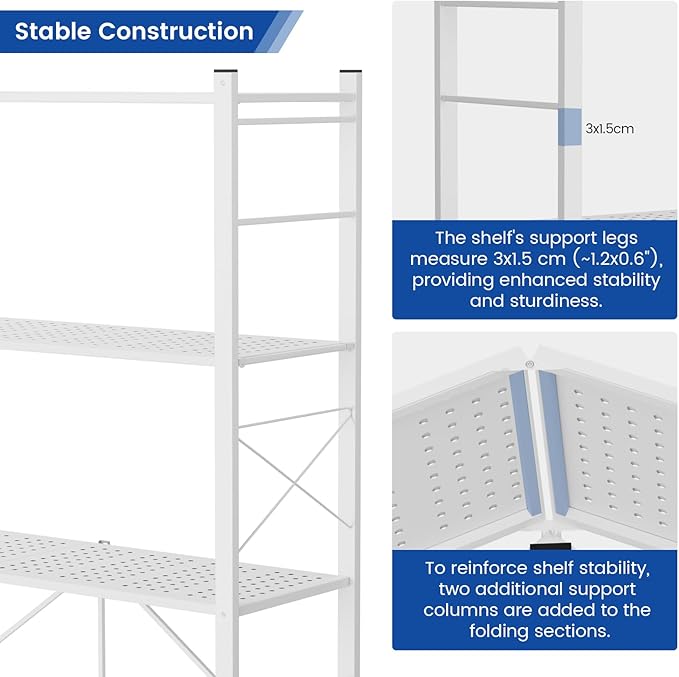 Stable Construction

3x1.5cm

The shelf's support legs measure 3x1.5 cm (~1.2x0.6"), providing enhanced stability and sturdiness.

To reinforce shelf stability, two additional support columns are added to the folding sections.