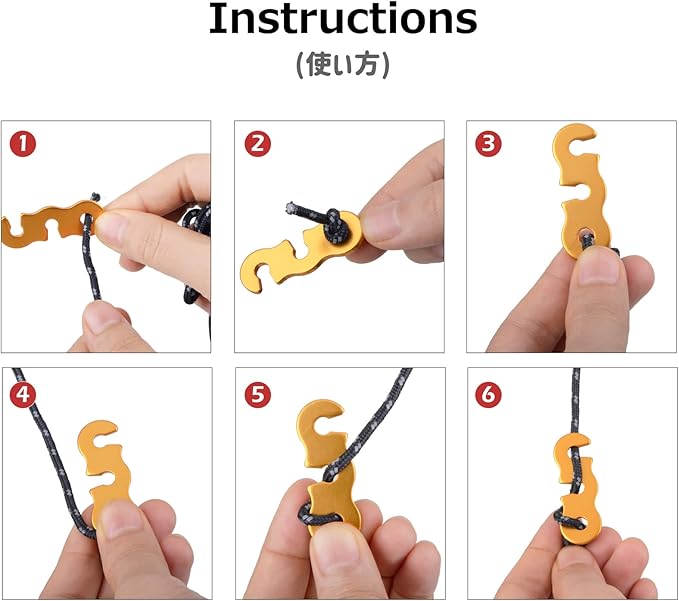 Instructions
(使い方)

1

2

3

4

5

6