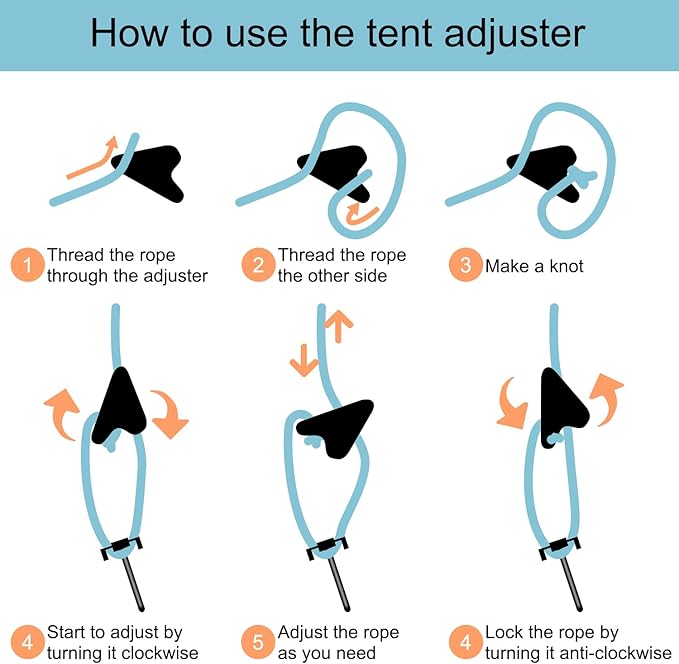 How to use the tent adjuster

1 Thread the rope through the adjuster

2 Thread the rope the other side

3 Make a knot

4 Start to adjust by turning it clockwise

5 Adjust the rope as you need

4 Lock the rope by turning it anti-clockwise