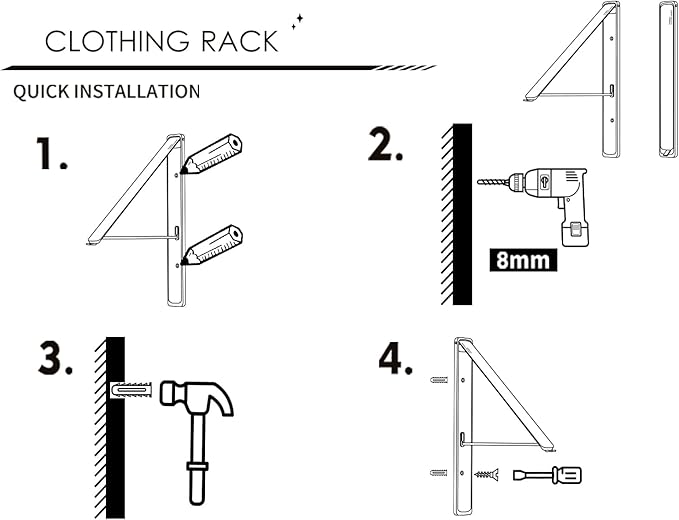 CLOTHING RACK

QUICK INSTALLATION

1.

2.

8mm

3.

4.