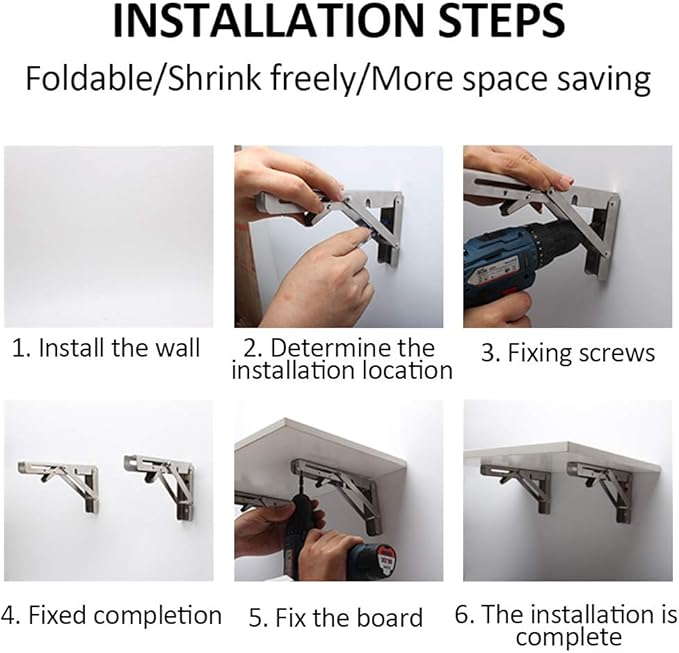 INSTALLATION STEPS

Foldable/Shrink freely/More space saving

1. Install the wall

2. Determine the installation location

3. Fixing screws

4. Fixed completion

5. Fix the board

6. The installation is complete