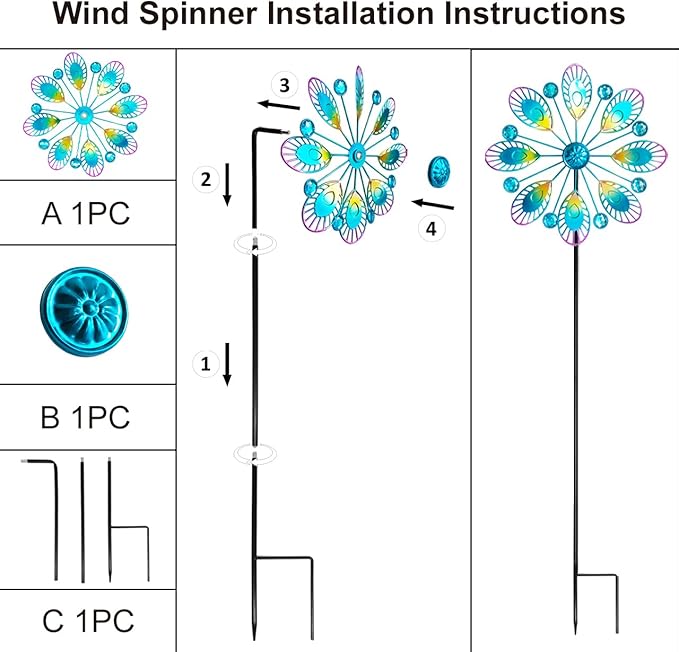 Wind Spinner Installation Instructions

A 1PC

B 1PC

C 1PC

3

2

4

1