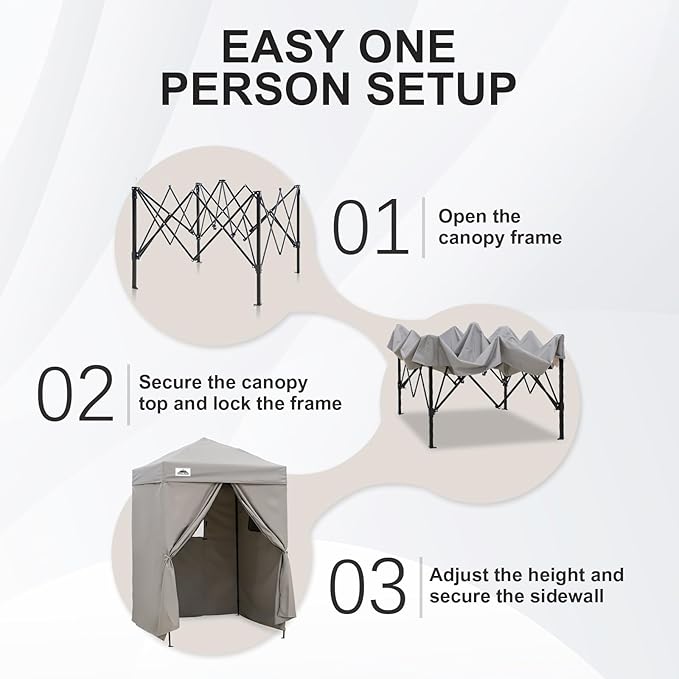 EASY ONE PERSON SETUP

01 Open the canopy frame

02 Secure the canopy top and lock the frame

03 Adjust the height and secure the sidewall