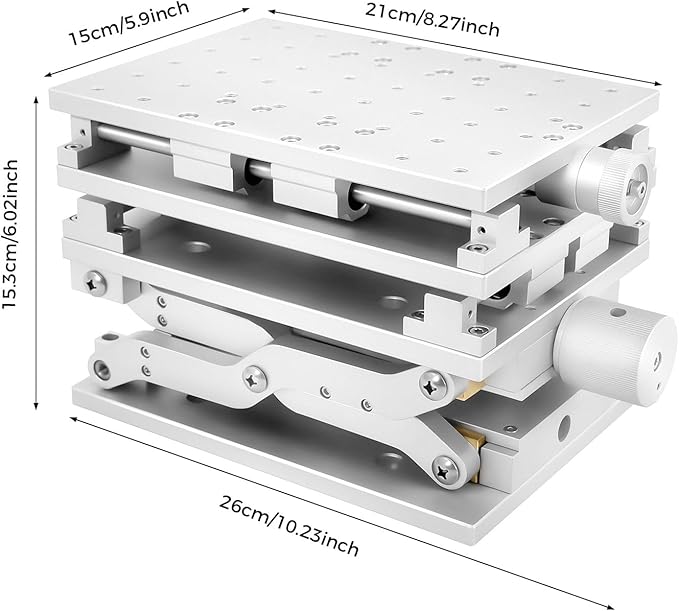 15cm/5.9inch

21cm/8.27inch

15.3cm/6.02inch

26cm/10.23inch