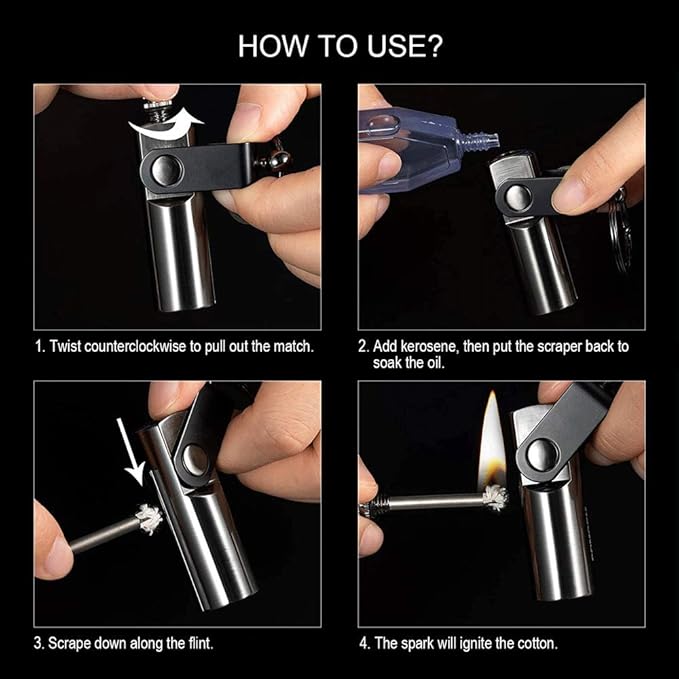 HOW TO USE?

1. Twist counterclockwise to pull out the match.

2. Add kerosene, then put the scraper back to soak the oil.

3. Scrape down along the flint.

4. The spark will ignite the cotton.