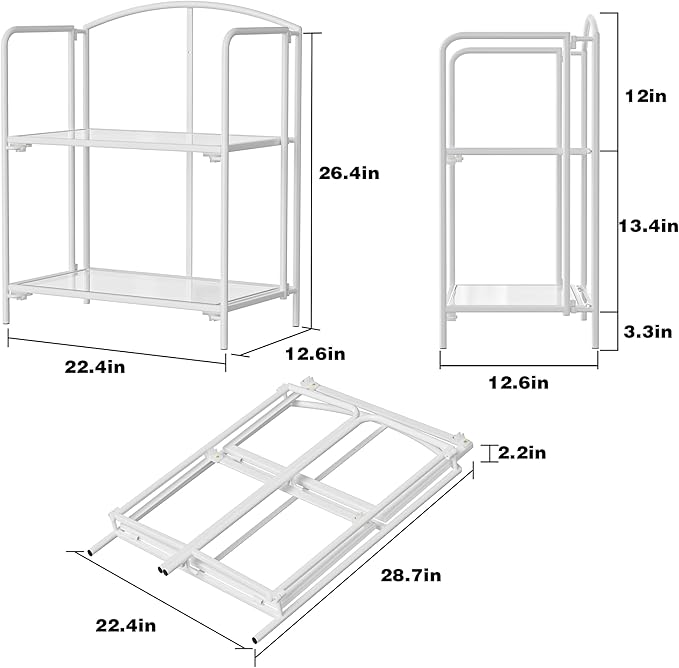 26.4in

22.4in

12.6in

12in

13.4in

3.3in

12.6in

2.2in

28.7in

22.4in