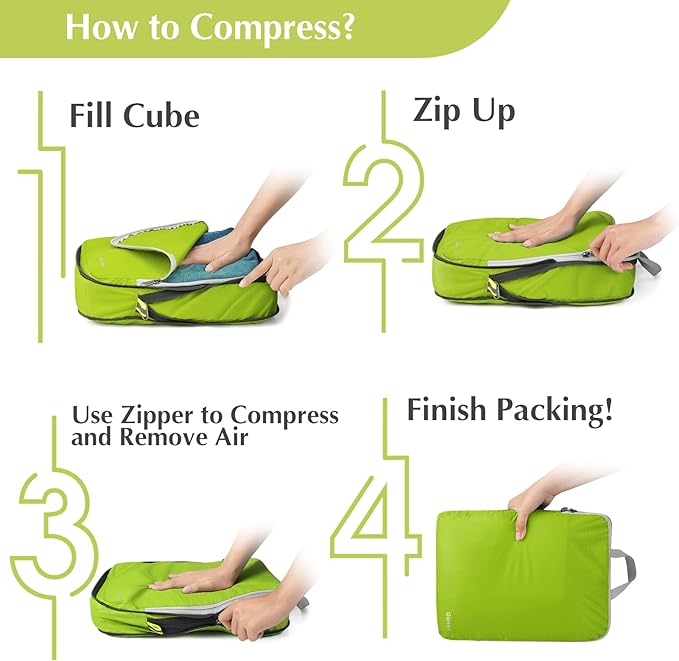 How to Compress?

1 Fill Cube

2 Zip Up

3 Use Zipper to Compress and Remove Air

4 Finish Packing!

Gonex