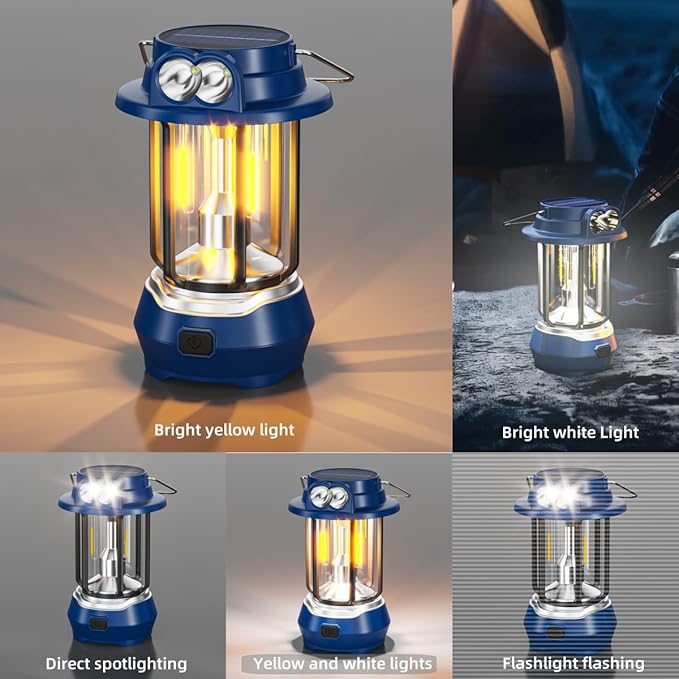 Bright yellow light

Bright white Light

Direct spotlighting

Yellow and white lights

Flashlight flashing