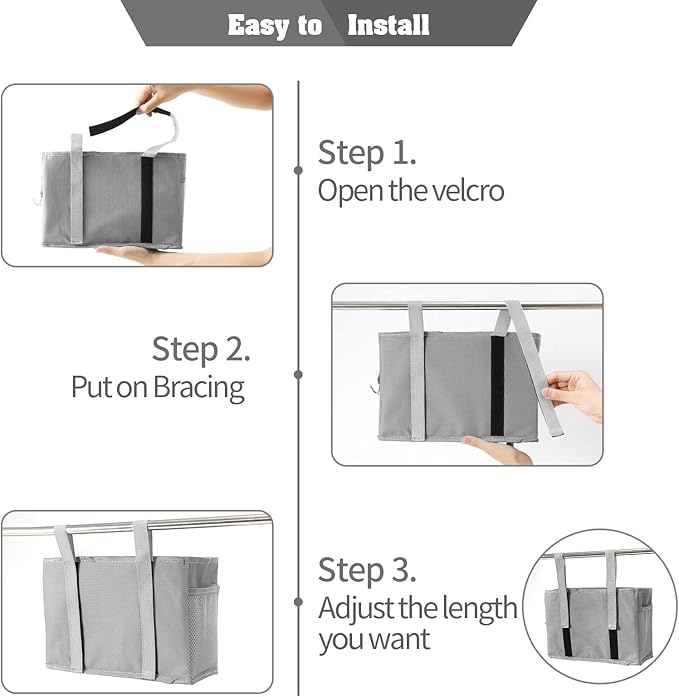 Easy to Install

Step 1.
Open the velcro

Step 2.
Put on Bracing

Step 3.
Adjust the length you want