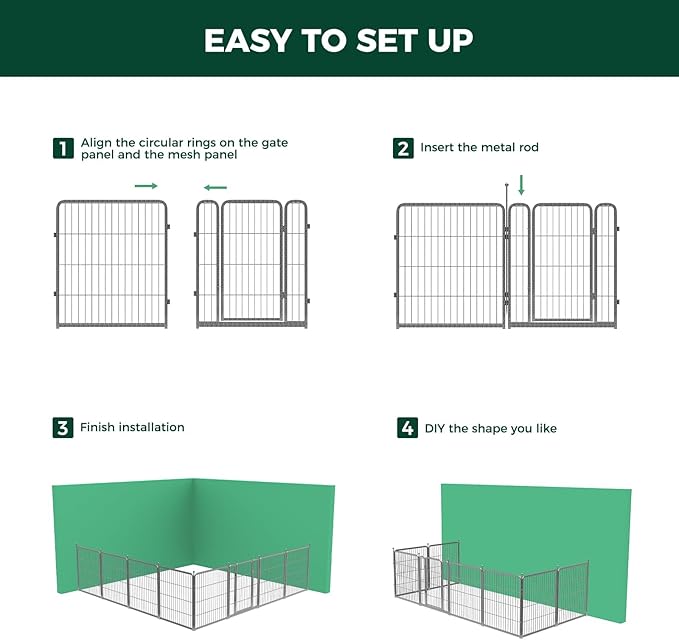 EASY TO SET UP

1 Align the circular rings on the gate panel and the mesh panel

2 Insert the metal rod

3 Finish installation

4 DIY the shape you like