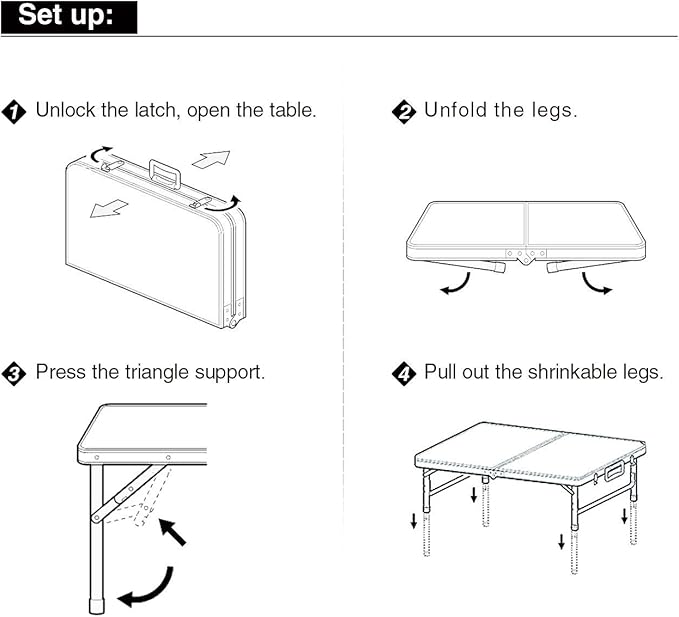 Set up:

1 Unlock the latch, open the table.

2 Unfold the legs.

3 Press the triangle support.

4 Pull out the shrinkable legs.