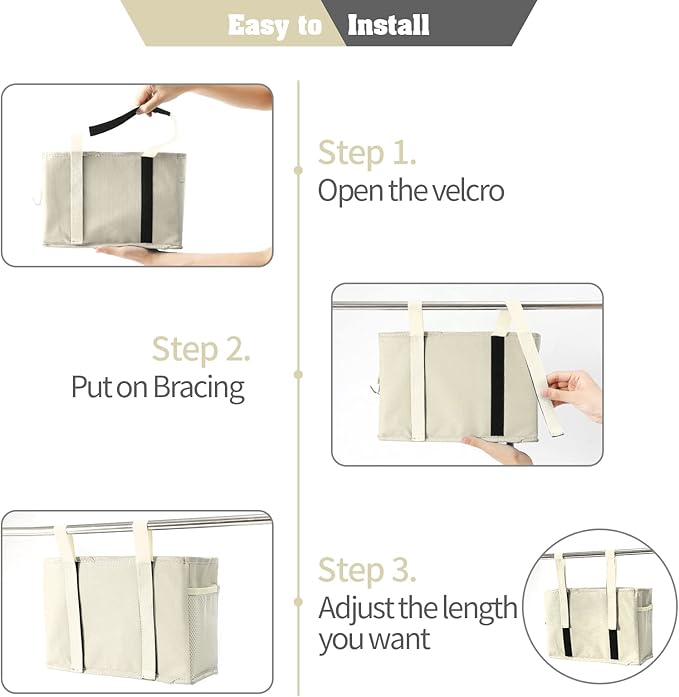 Easy to Install

Step 1.
Open the velcro

Step 2.
Put on Bracing

Step 3.
Adjust the length you want