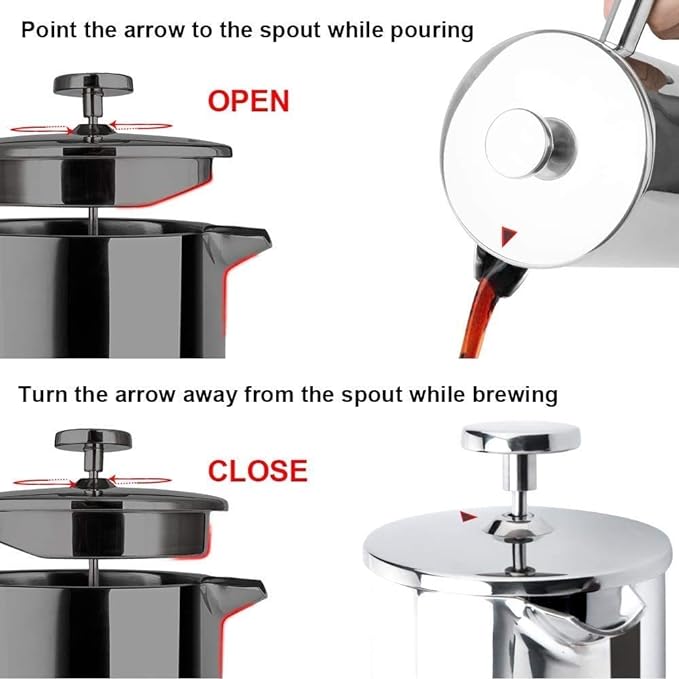 Point the arrow to the spout while pouring

OPEN

Turn the arrow away from the spout while brewing

CLOSE