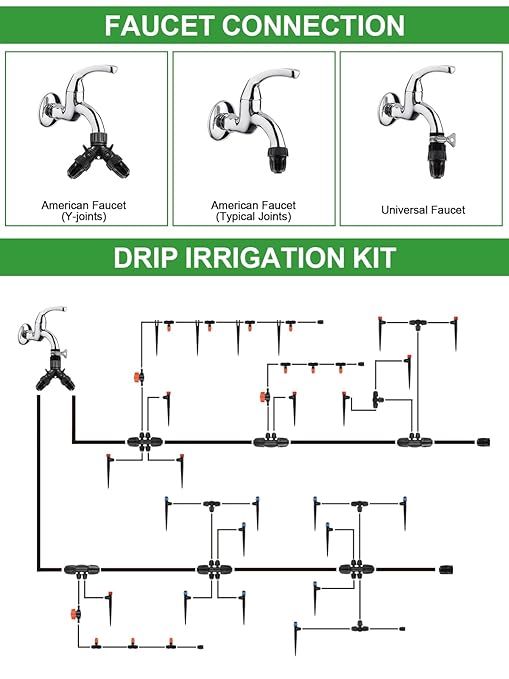 FAUCET CONNECTION

American Faucet
(Y-joints)

American Faucet
(Typical Joints)

Universal Faucet

DRIP IRRIGATION KIT