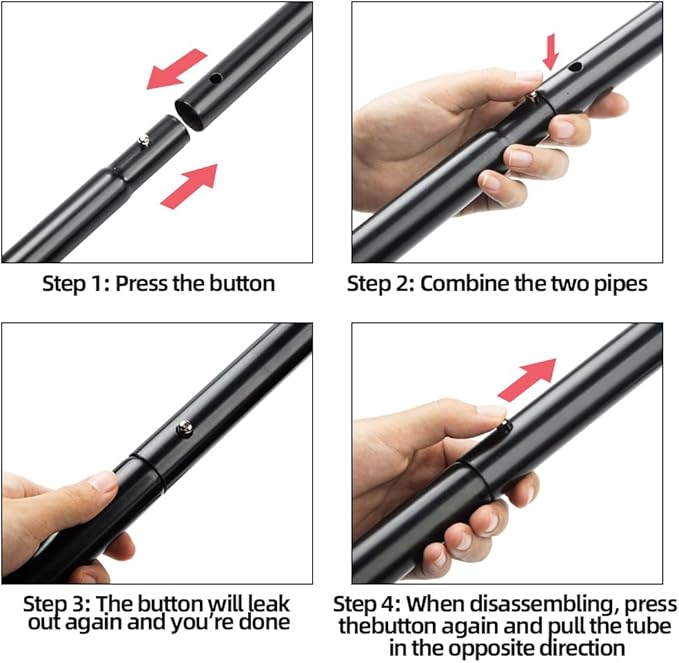 Step 1: Press the button

Step 2: Combine the two pipes

Step 3: The button will leak out again and you're done

Step 4: When disassembling, press thebutton again and pull the tube in the opposite direction