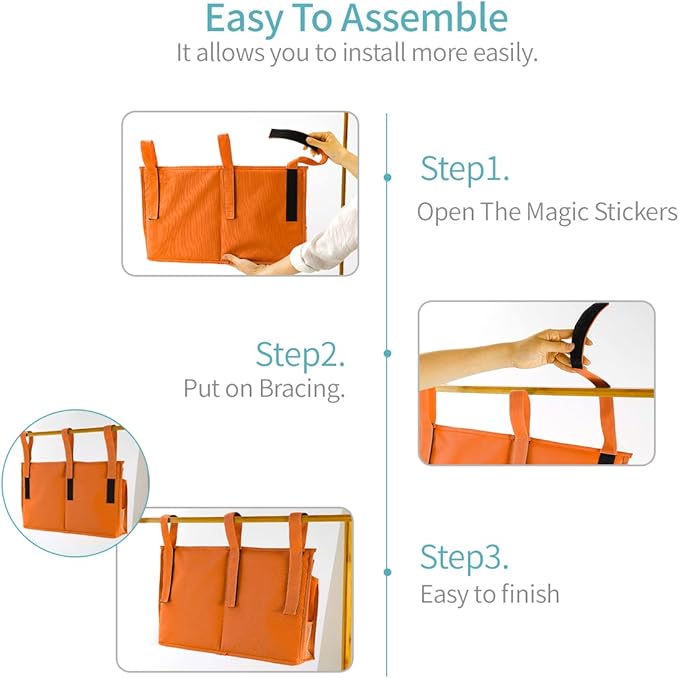 Easy To Assemble
It allows you to install more easily.

Step1.
Open The Magic Stickers

Step2.
Put on Bracing.

Step3.
Easy to finish