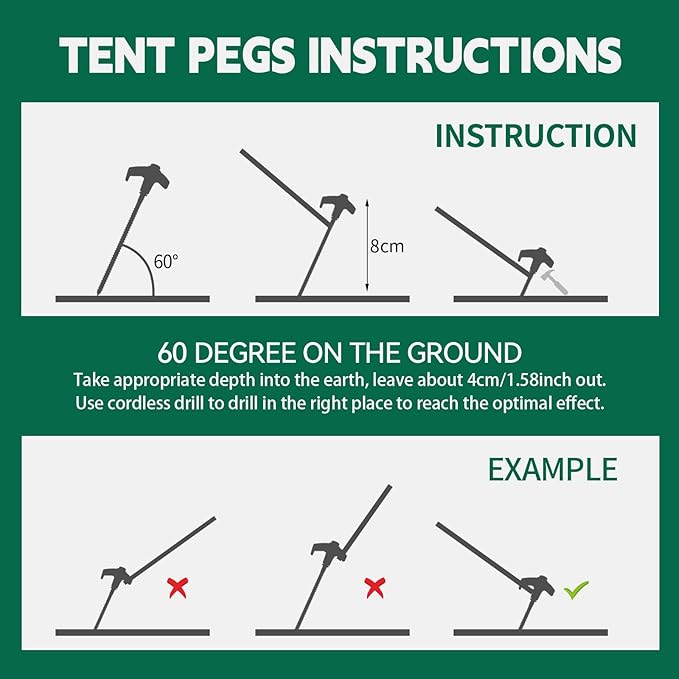 TENT PEGS INSTRUCTIONS

INSTRUCTION

60°

8cm

60 DEGREE ON THE GROUND
Take appropriate depth into the earth, leave about 4cm/1.58inch out.
Use cordless drill to drill in the right place to reach the optimal effect.

EXAMPLE