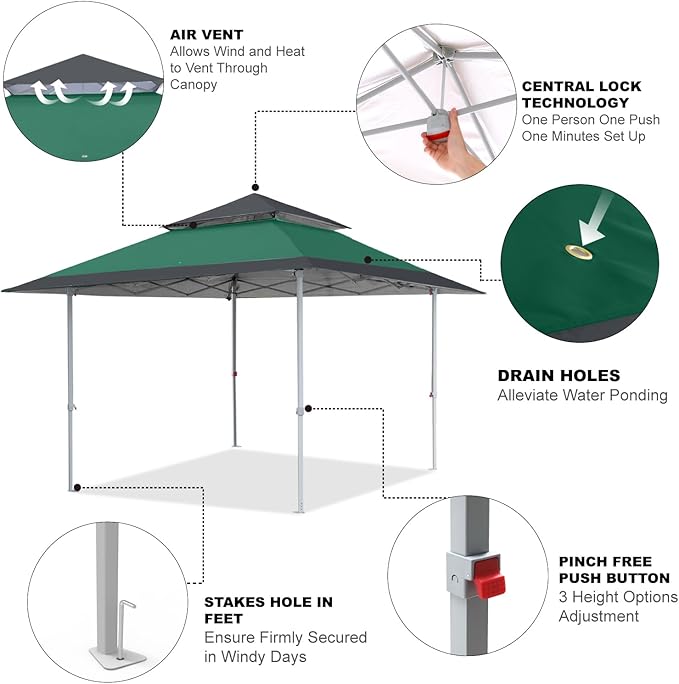 AIR VENT
Allows Wind and Heat to Vent Through Canopy

CENTRAL LOCK TECHNOLOGY
One Person One Push One Minutes Set Up

DRAIN HOLES
Alleviate Water Ponding

STAKES HOLE IN FEET
Ensure Firmly Secured in Windy Days

PINCH FREE PUSH BUTTON
3 Height Options Adjustment