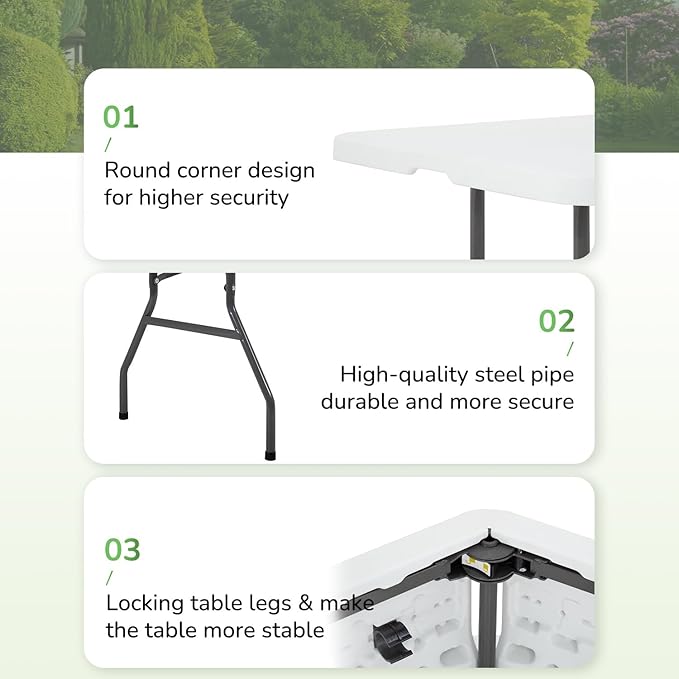 01
/
Round corner design for higher security

02
/
High-quality steel pipe durable and more secure

03
/
Locking table legs & make the table more stable