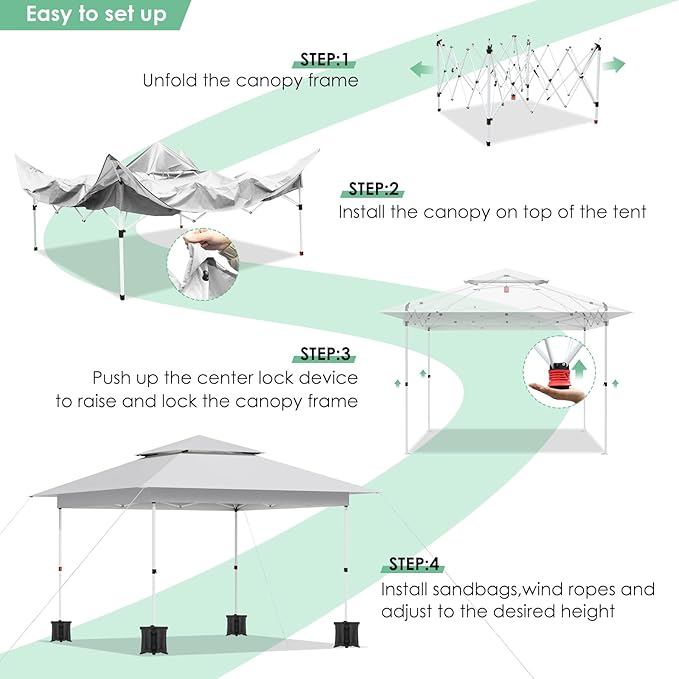 Easy to set up

STEP:1
Unfold the canopy frame

STEP:2
Install the canopy on top of the tent

STEP:3
Push up the center lock device to raise and lock the canopy frame

STEP:4
Install sandbags,wind ropes and adjust to the desired height