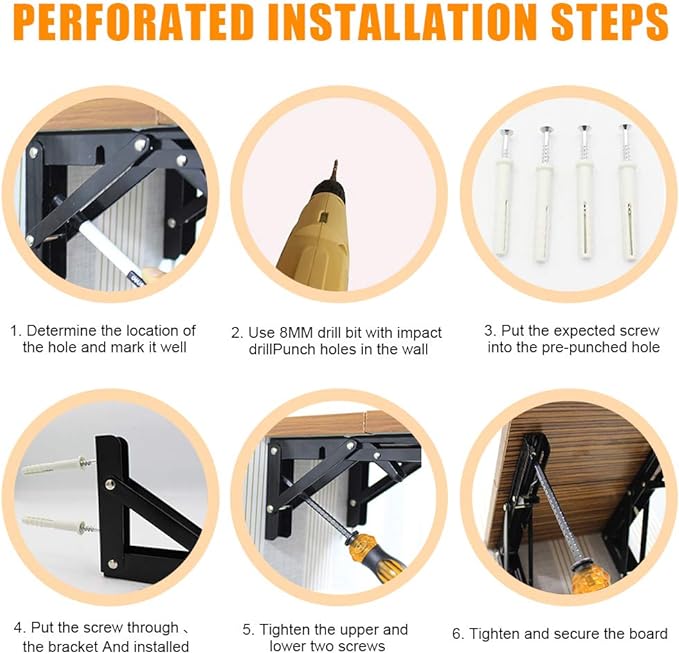 PERFORATED INSTALLATION STEPS

1. Determine the location of the hole and mark it well

2. Use 8MM drill bit with impact drillPunch holes in the wall

3. Put the expected screw into the pre-punched hole

4. Put the screw through 、 the bracket And installed

5. Tighten the upper and lower two screws

6. Tighten and secure the board