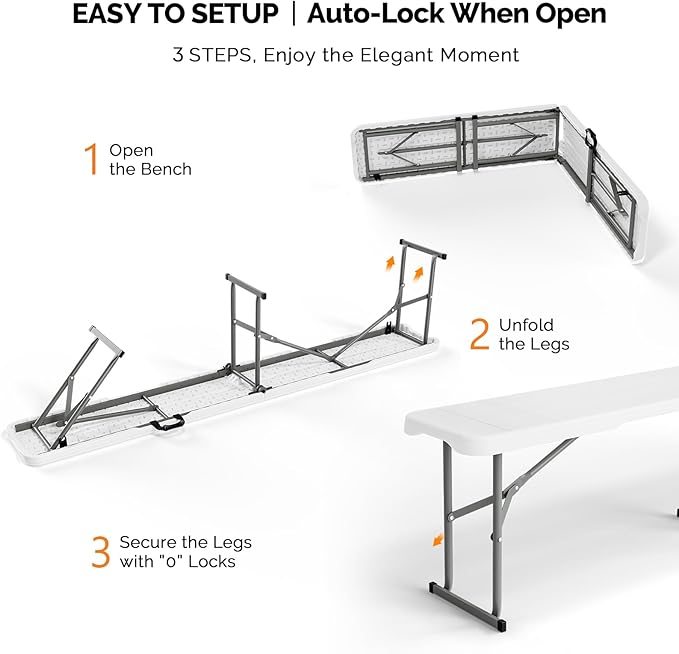 EASY TO SETUP | Auto-Lock When Open

3 STEPS, Enjoy the Elegant Moment

1 Open the Bench

2 Unfold the Legs

3 Secure the Legs with "0" Locks