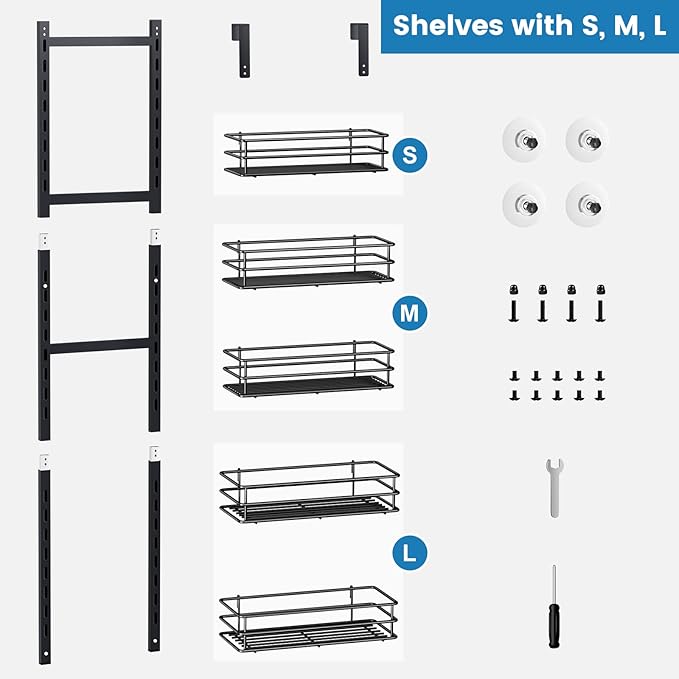 Shelves with S, M, L

S

M

L