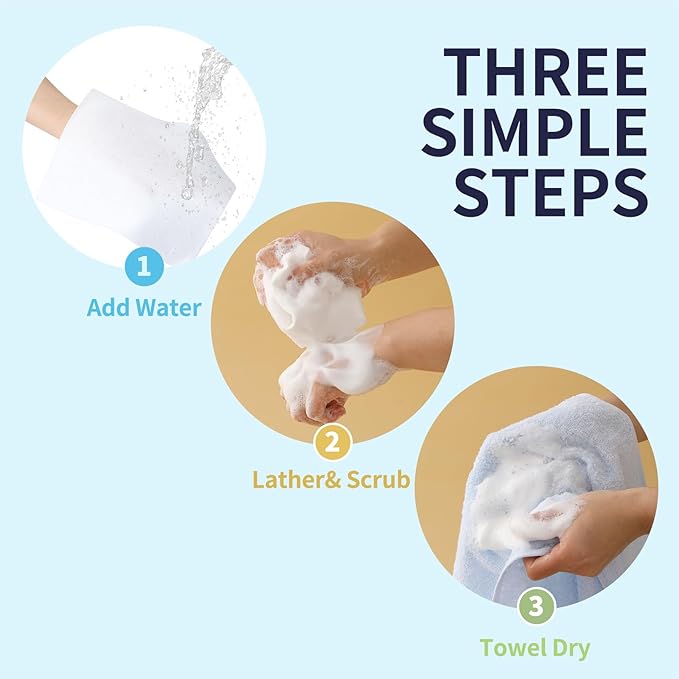 THREE SIMPLE STEPS

1
Add Water

2
Lather& Scrub

3
Towel Dry