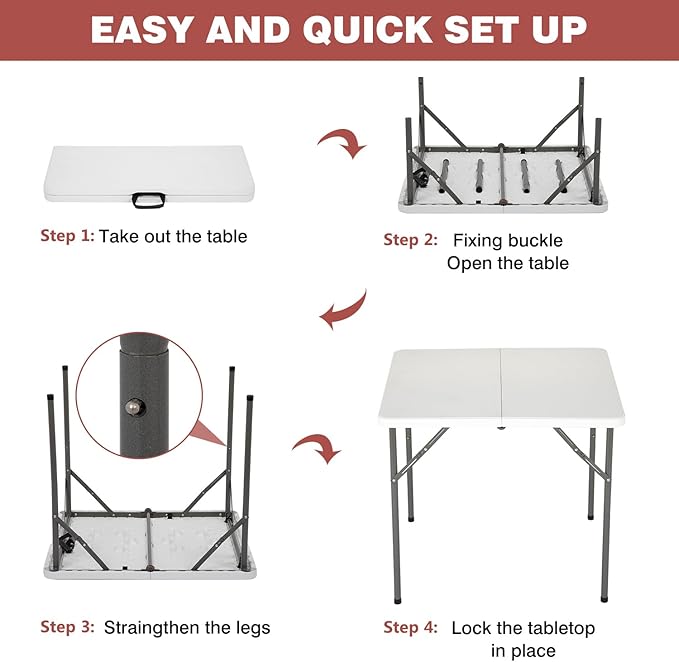 EASY AND QUICK SET UP

Step 1: Take out the table

Step 2: Fixing buckle
Open the table

Step 3: Straingthen the legs

Step 4: Lock the tabletop
in place