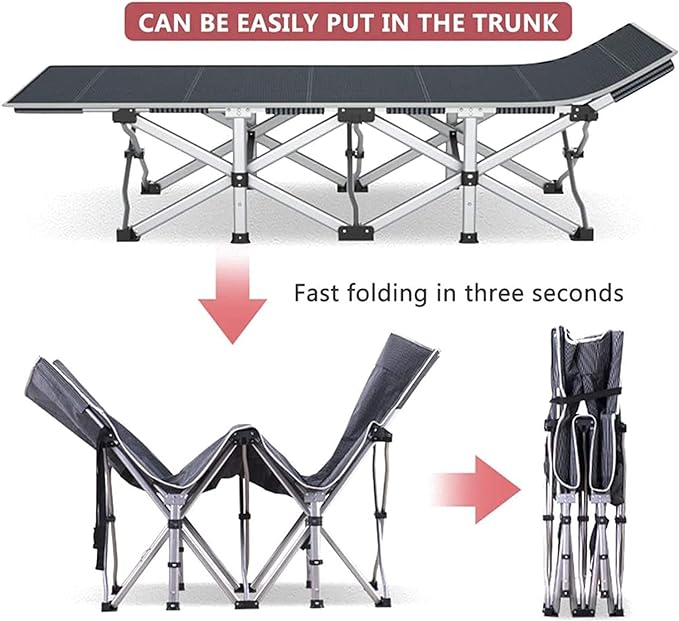 CAN BE EASILY PUT IN THE TRUNK

Fast folding in three seconds