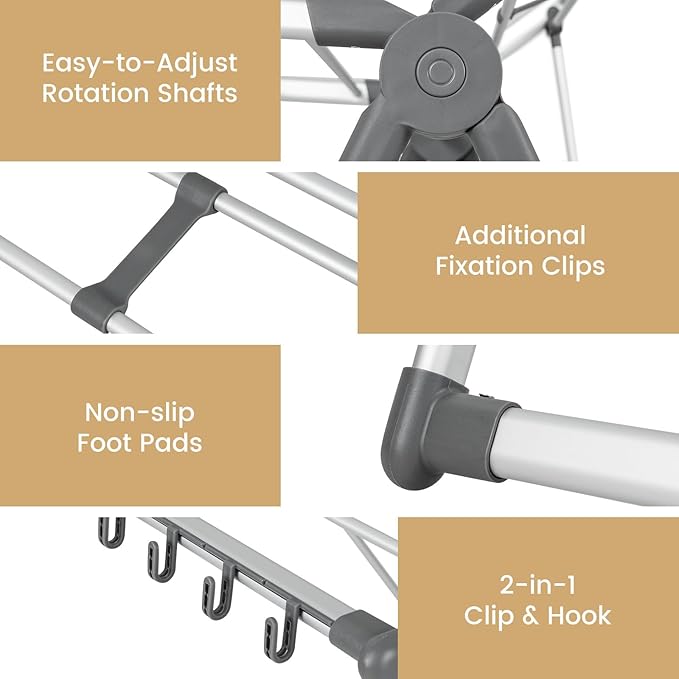 Easy-to-Adjust
Rotation Shafts

Additional
Fixation Clips

Non-slip
Foot Pads

2-in-1
Clip & Hook