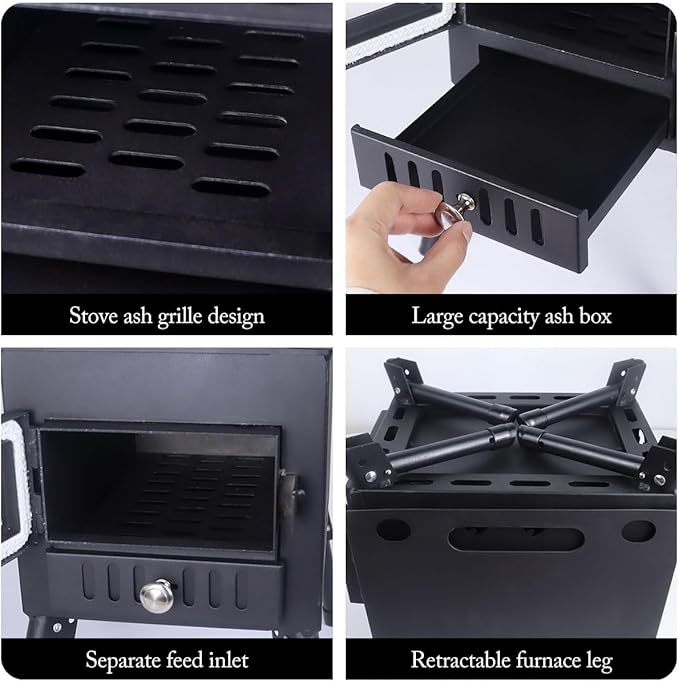 Stove ash grille design

Large capacity ash box

Separate feed inlet

Retractable furnace leg