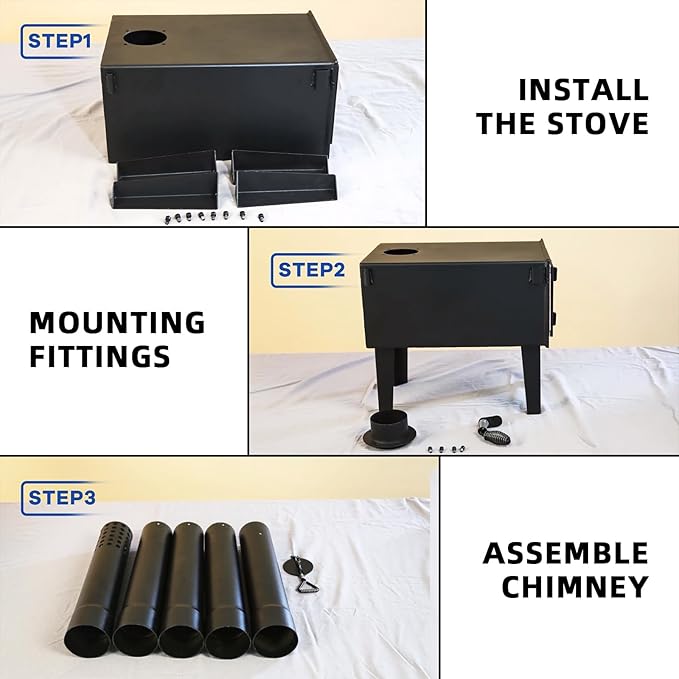 STEP1

INSTALL THE STOVE

MOUNTING FITTINGS

STEP2

STEP3

ASSEMBLE CHIMNEY