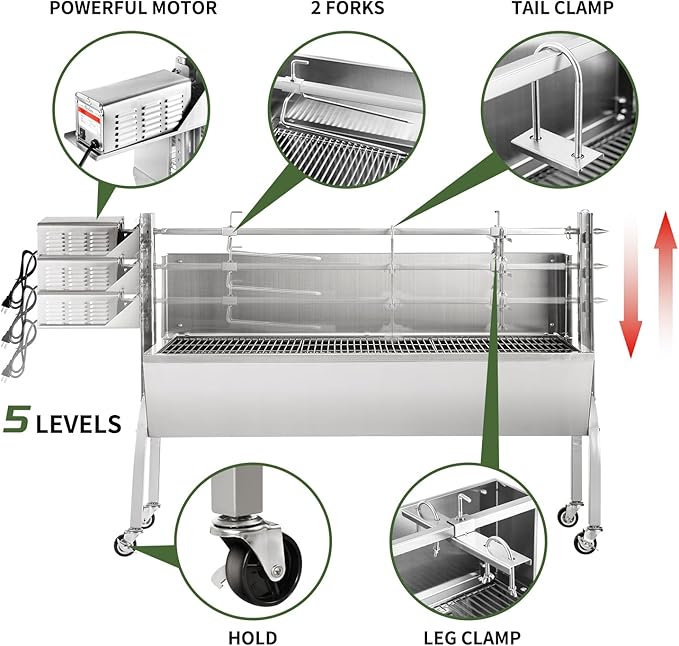 POWERFUL MOTOR

2 FORKS

TAIL CLAMP

5 LEVELS

HOLD

LEG CLAMP