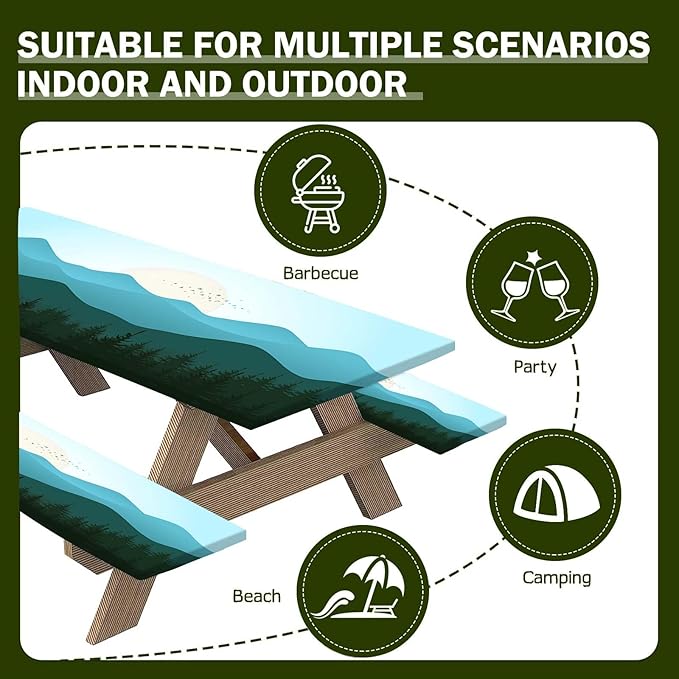 SUITABLE FOR MULTIPLE SCENARIOS
INDOOR AND OUTDOOR

Barbecue

Party

Camping

Beach