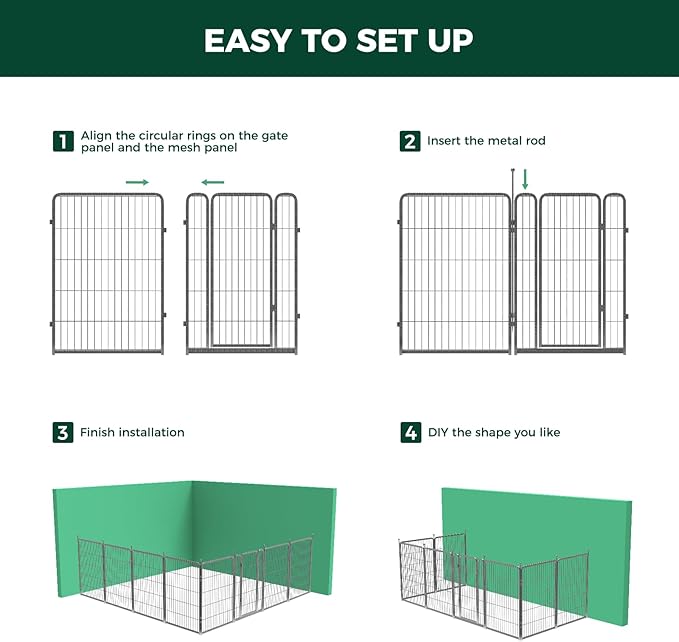 EASY TO SET UP

1 Align the circular rings on the gate panel and the mesh panel

2 Insert the metal rod

3 Finish installation

4 DIY the shape you like