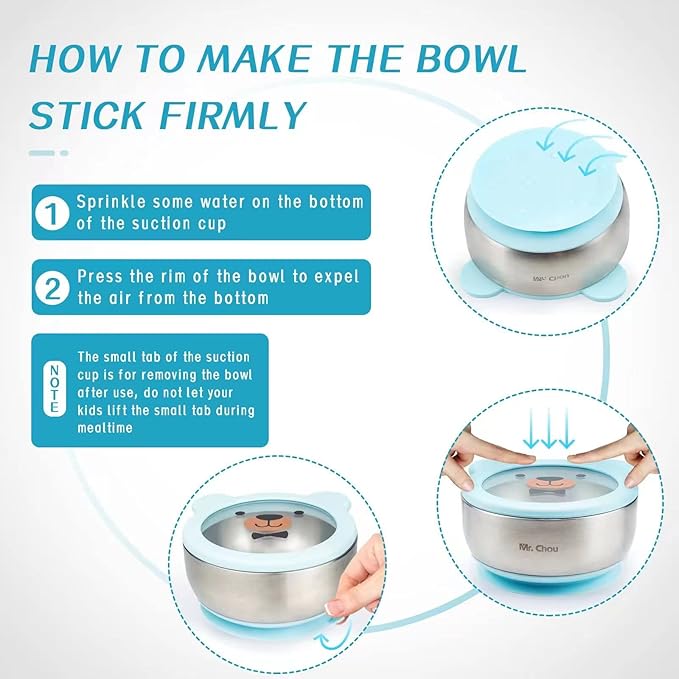 HOW TO MAKE THE BOWL STICK FIRMLY

1 Sprinkle some water on the bottom of the suction cup

2 Press the rim of the bowl to expel the air from the bottom

NOTE The small tab of the suction cup is for removing the bowl after use, do not let your kids lift the small tab during mealtime

Mr. Chou

Mr. Chou