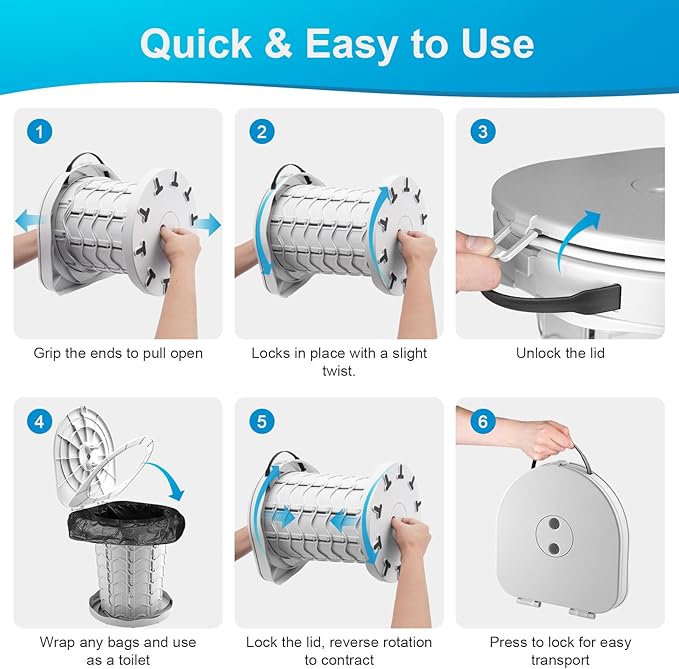 Quick & Easy to Use

1

Grip the ends to pull open

2

Locks in place with a slight twist.

3

Unlock the lid

4

Wrap any bags and use as a toilet

5

Lock the lid, reverse rotation to contract

6

Press to lock for easy transport