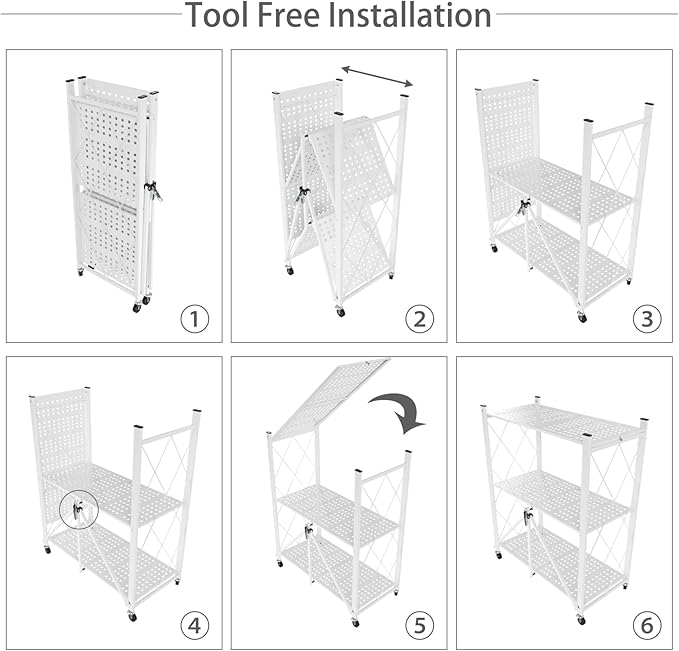 Tool Free Installation

①

②

③

④

⑤

⑥