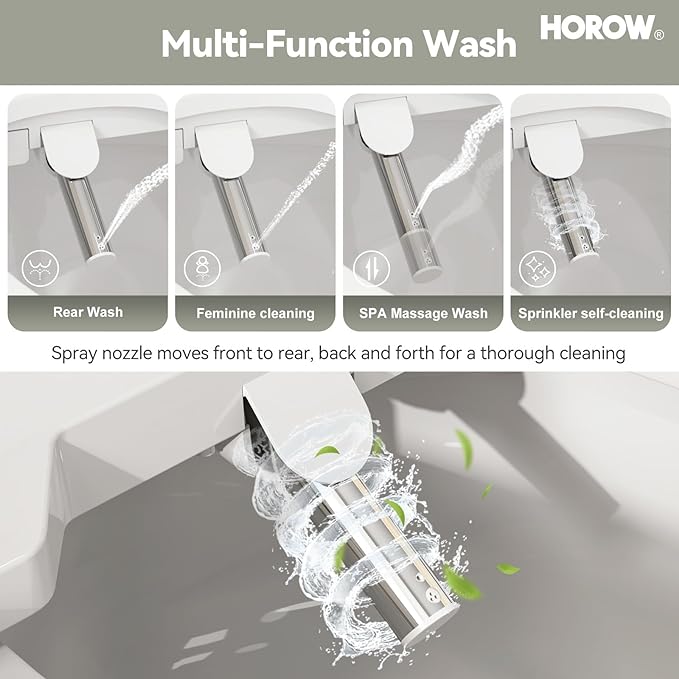 Multi-Function Wash

HOROW®

Rear Wash

Feminine cleaning

SPA Massage Wash

Sprinkler self-cleaning

Spray nozzle moves front to rear, back and forth for a thorough cleaning