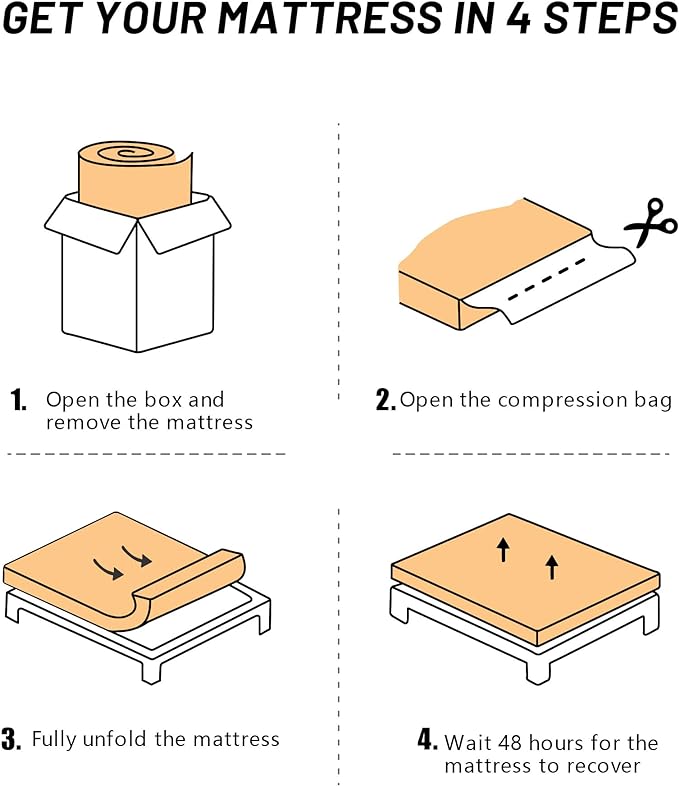 GET YOUR MATTRESS IN 4 STEPS

1. Open the box and remove the mattress

2. Open the compression bag

3. Fully unfold the mattress

4. Wait 48 hours for the mattress to recover