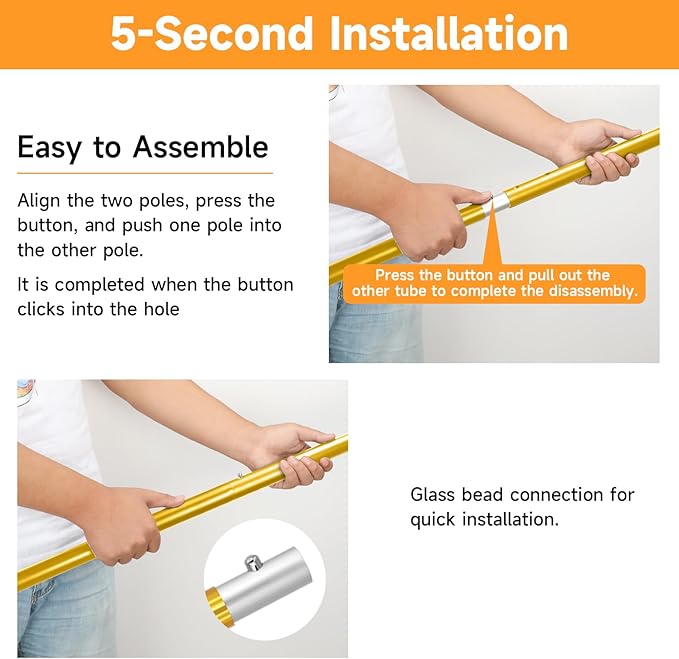 5-Second Installation

Easy to Assemble

Align the two poles, press the button, and push one pole into the other pole.

It is completed when the button clicks into the hole

Press the button and pull out the other tube to complete the disassembly.

Glass bead connection for quick installation.