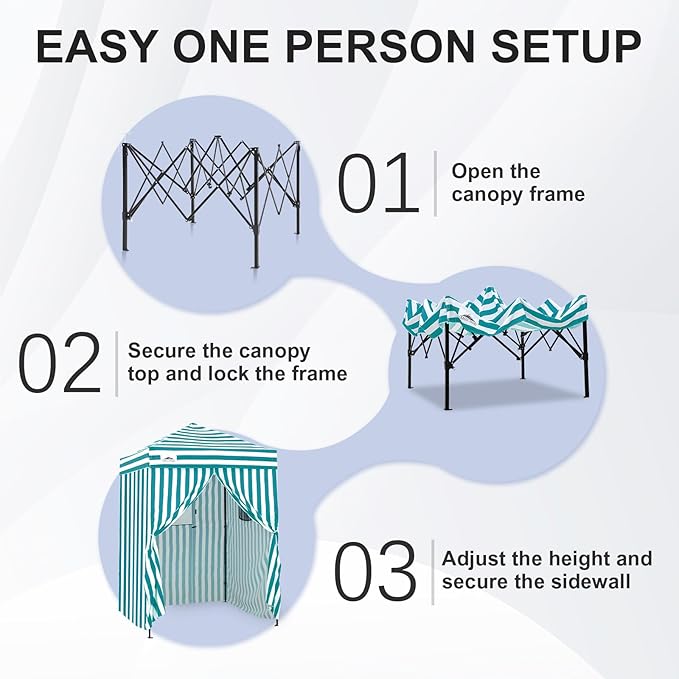 EASY ONE PERSON SETUP

01 Open the canopy frame

02 Secure the canopy top and lock the frame

03 Adjust the height and secure the sidewall