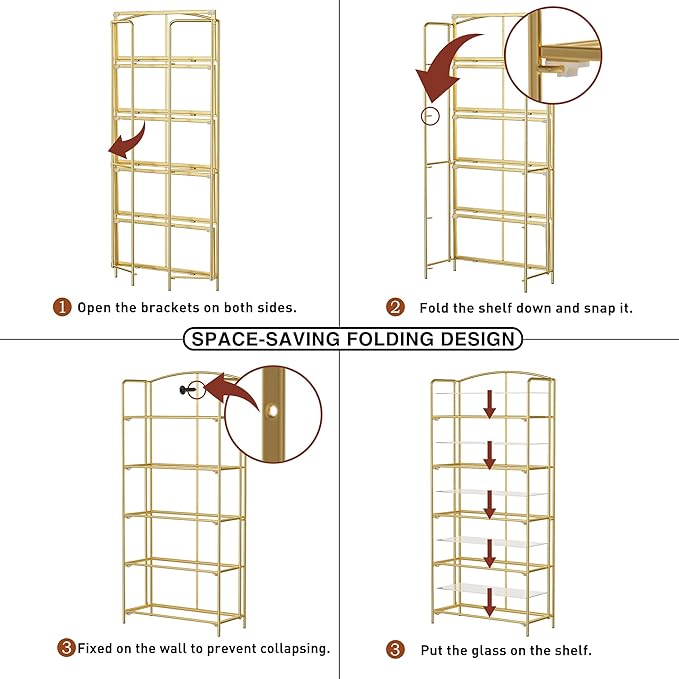 1 Open the brackets on both sides.

2 Fold the shelf down and snap it.

SPACE-SAVING FOLDING DESIGN

3 Fixed on the wall to prevent collapsing.

3 Put the glass on the shelf.