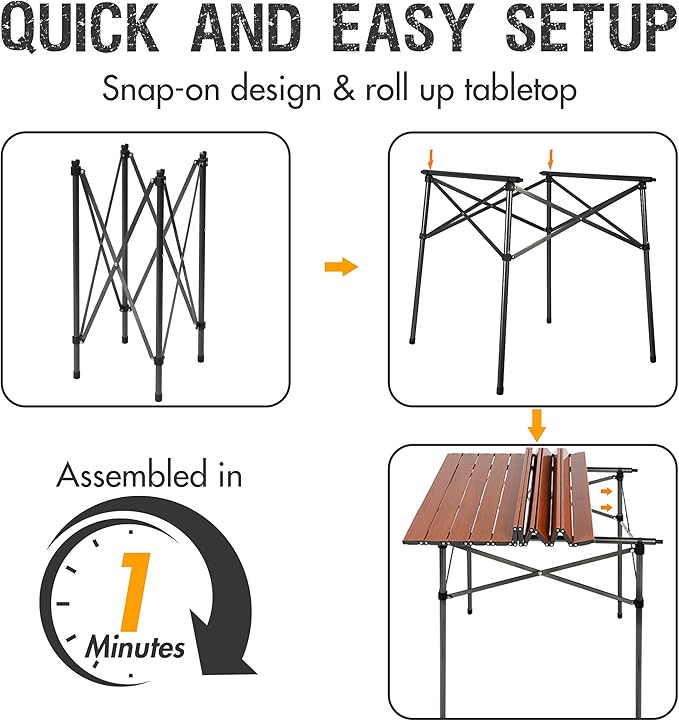 QUICK AND EASY SETUP

Snap-on design & roll up tabletop

Assembled in

1

Minutes