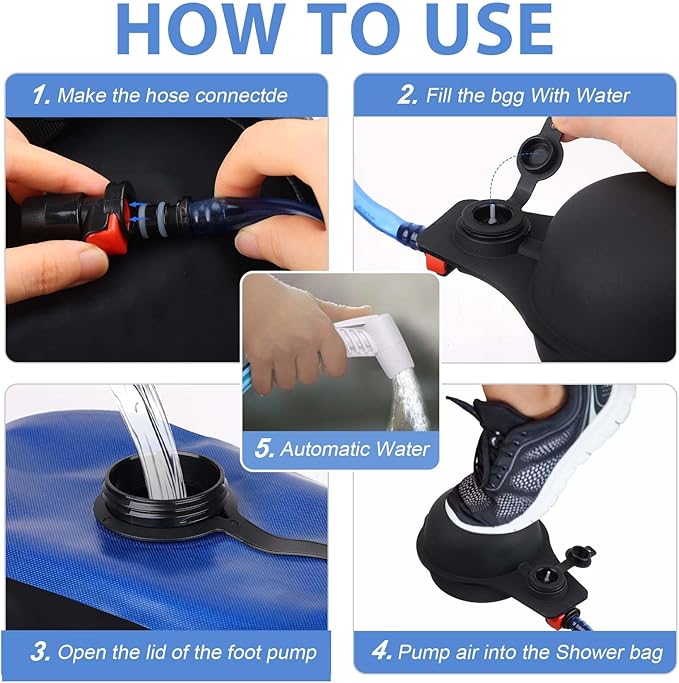 HOW TO USE

1. Make the hose connectde

2. Fill the bgg With Water

5. Automatic Water

3. Open the lid of the foot pump

4. Pump air into the Shower bag